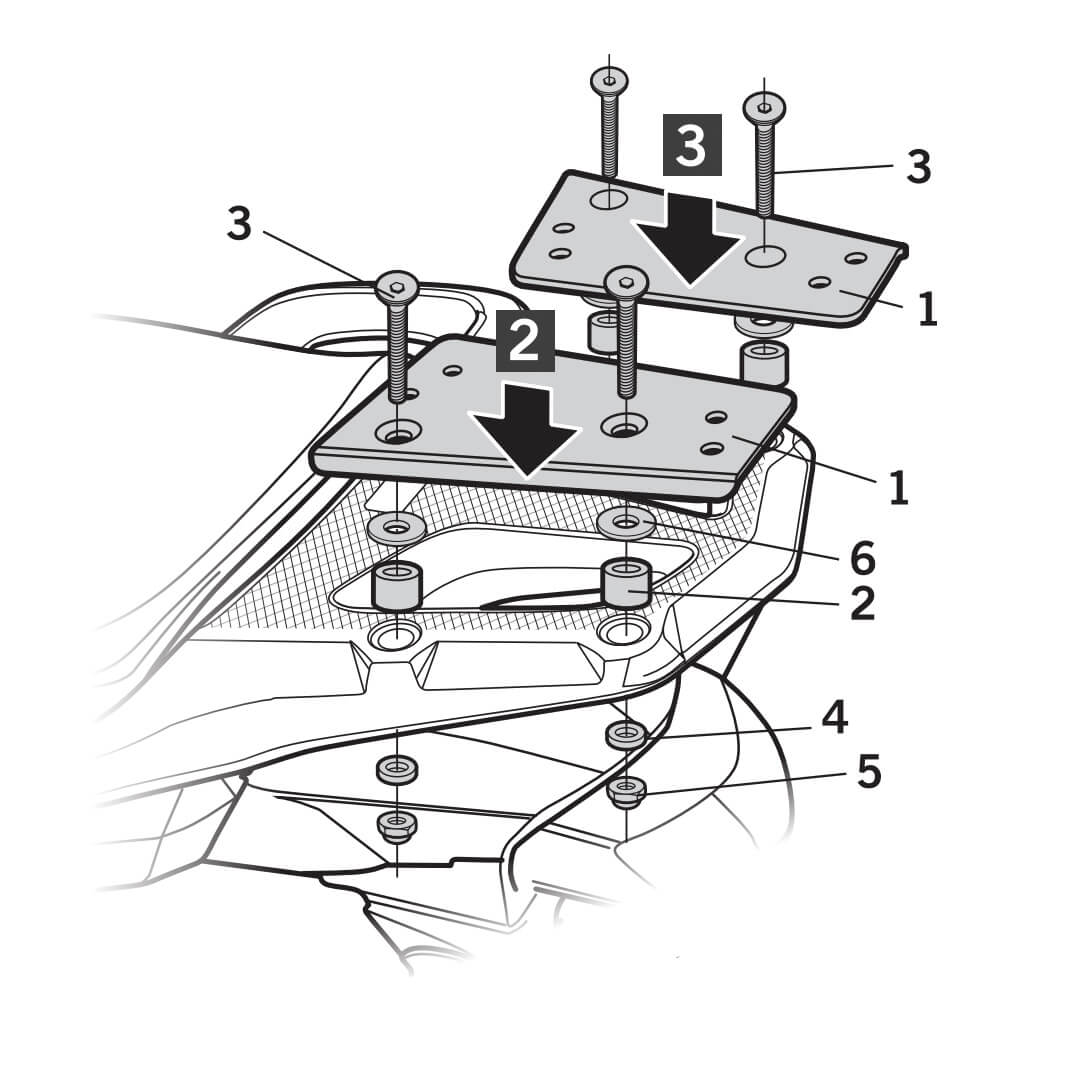 3
3
3
1
2
1
6
2
4
5